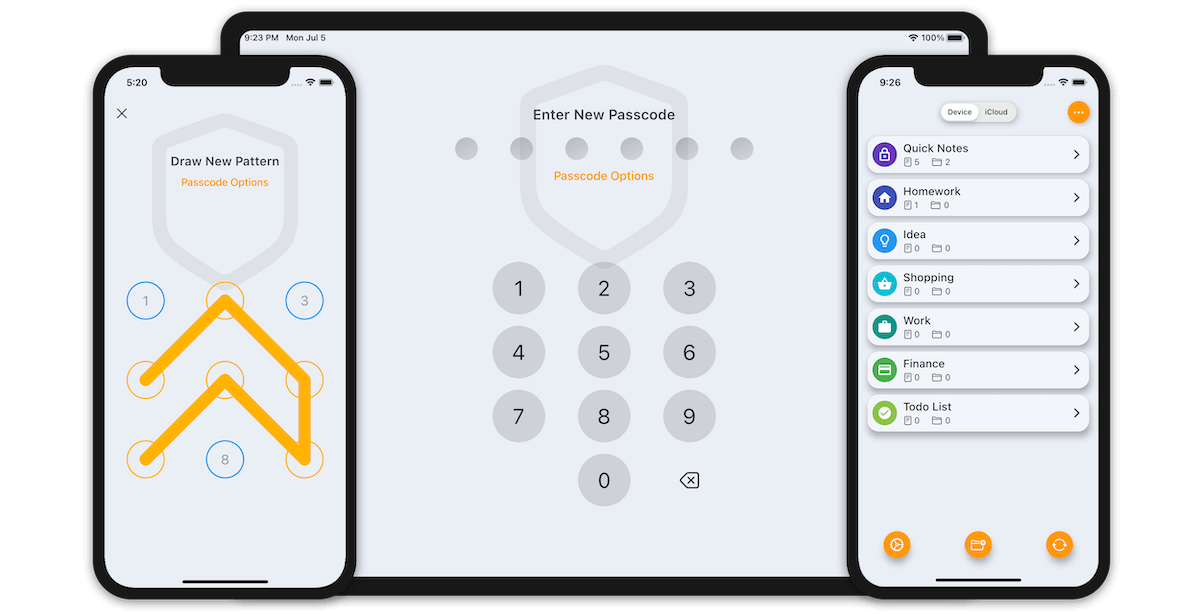 5:20

Draw New Pattern
Passcode Options

1
3
8

9:23 PM Mon Jul 5
100%

Enter New Passcode
Passcode Options

1 2 3
4 5 6
7 8 9
0

9:26

Device iCloud

Quick Notes
5 2

Homework
1 0

Idea
0 0

Shopping
0 0

Work
0 0

Finance
0 0

Todo List
0 0